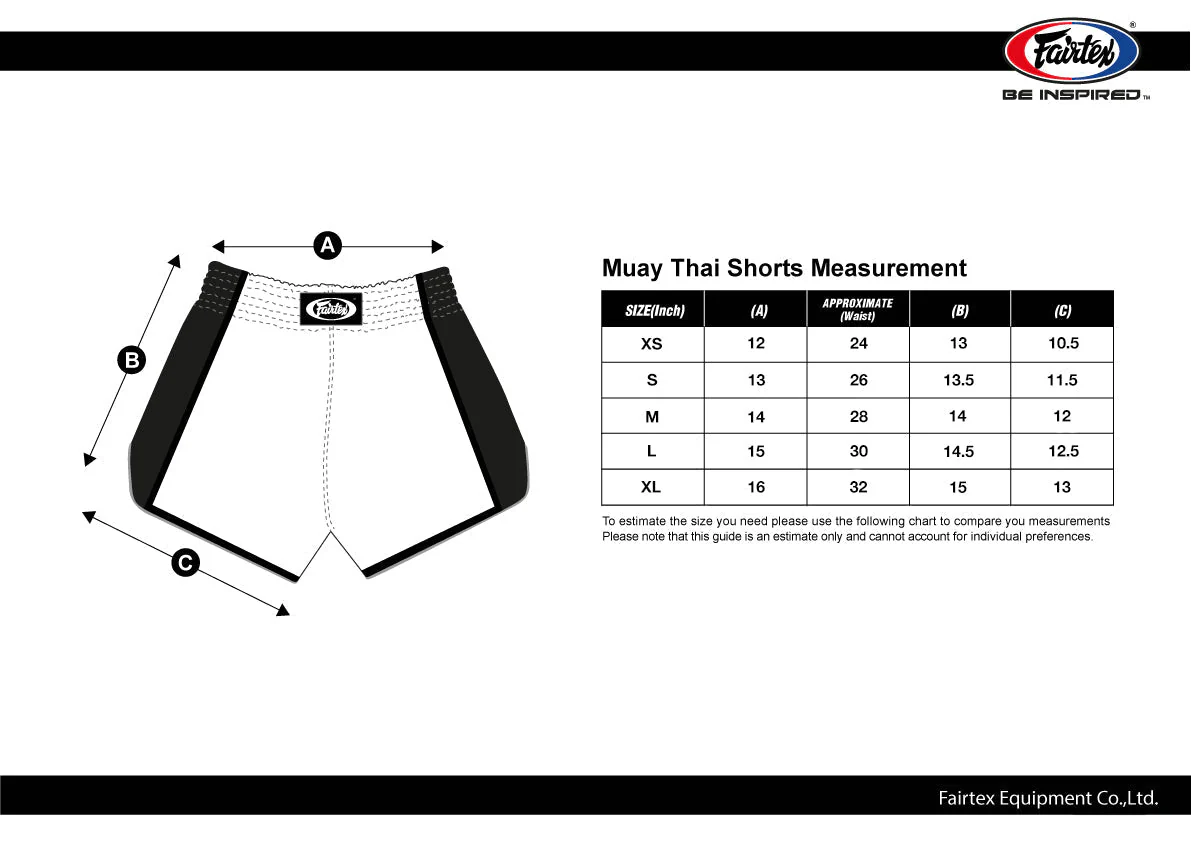 Fairtex®
BE INSPIRED™

A
B
C
Fairtex

Muay Thai Shorts Measurement

| SIZE(Inch) | (A) | APPROXIMATE (Waist) | (B) | (C) |
|---|---|---|---|---|
| XS | 12 | 24 | 13 | 10.5 |
| S | 13 | 26 | 13.5 | 11.5 |
| M | 14 | 28 | 14 | 12 |
| L | 15 | 30 | 14.5 | 12.5 |
| XL | 16 | 32 | 15 | 13 |

To estimate the size you need please use the following chart to compare you measurements
Please note that this guide is an estimate only and cannot account for individual preferences.

Fairtex Equipment Co.,Ltd.